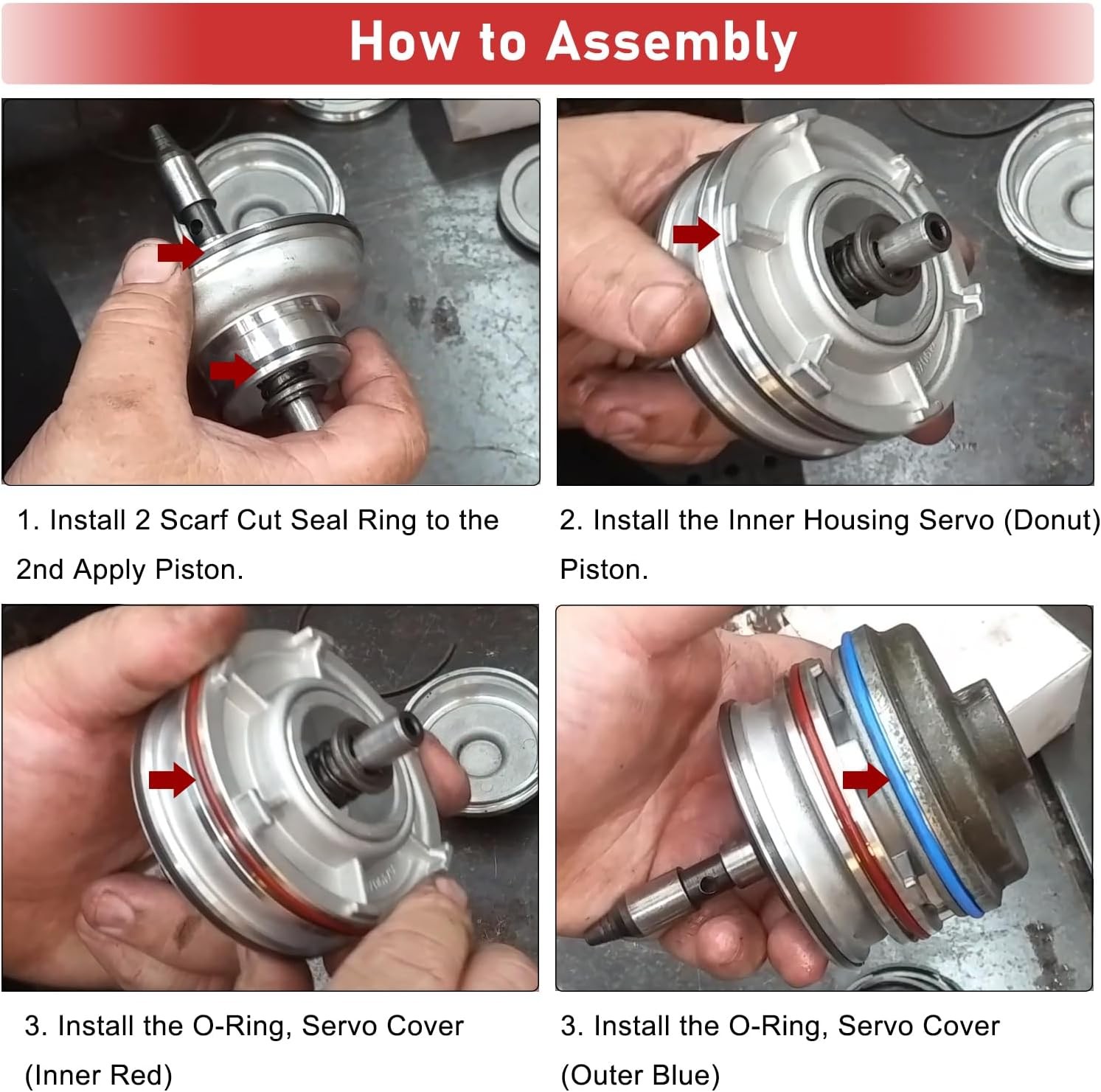 How to Assembly

1. Install 2 Scarf Cut Seal Ring to the 2nd Apply Piston.

2. Install the Inner Housing Servo (Donut) Piston.

3. Install the O-Ring, Servo Cover (Inner Red)

3. Install the O-Ring, Servo Cover (Outer Blue)