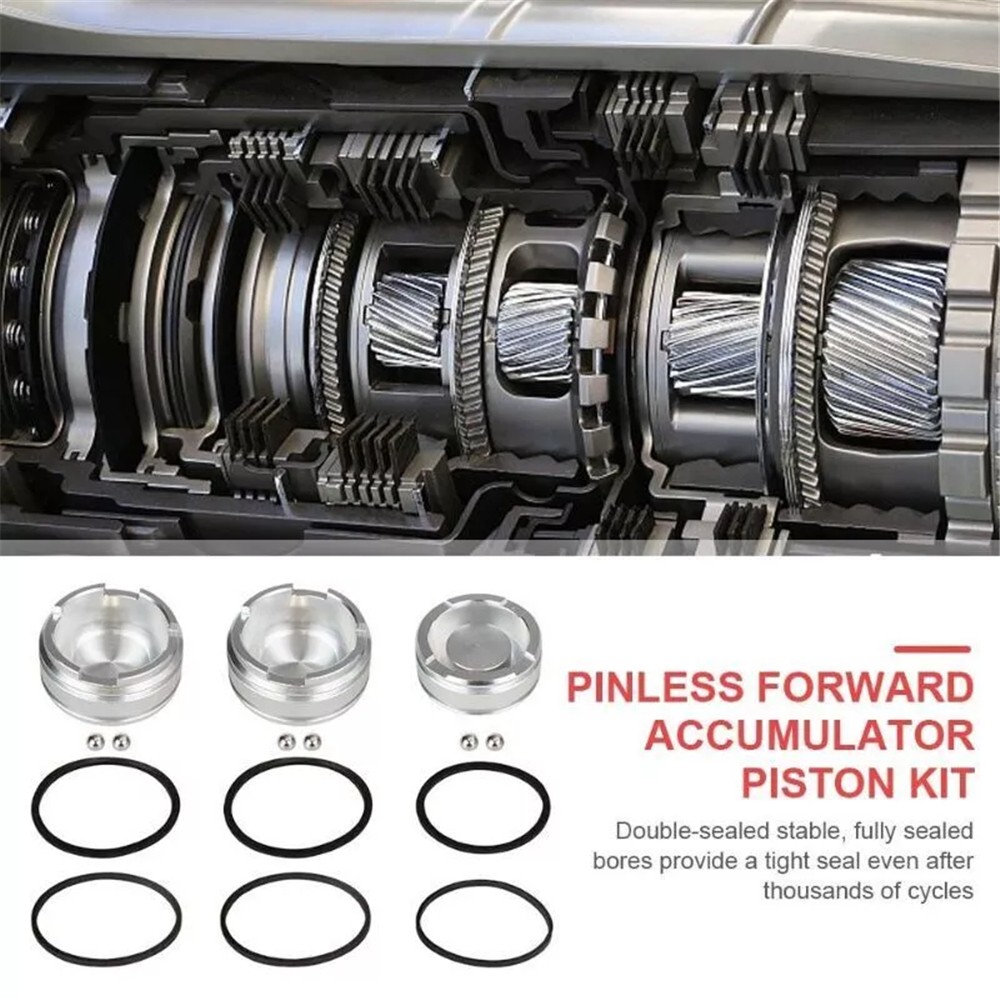 PINLESS FORWARD ACCUMULATOR PISTON KIT

Double-sealed stable, fully sealed bores provide a tight seal even after thousands of cycles