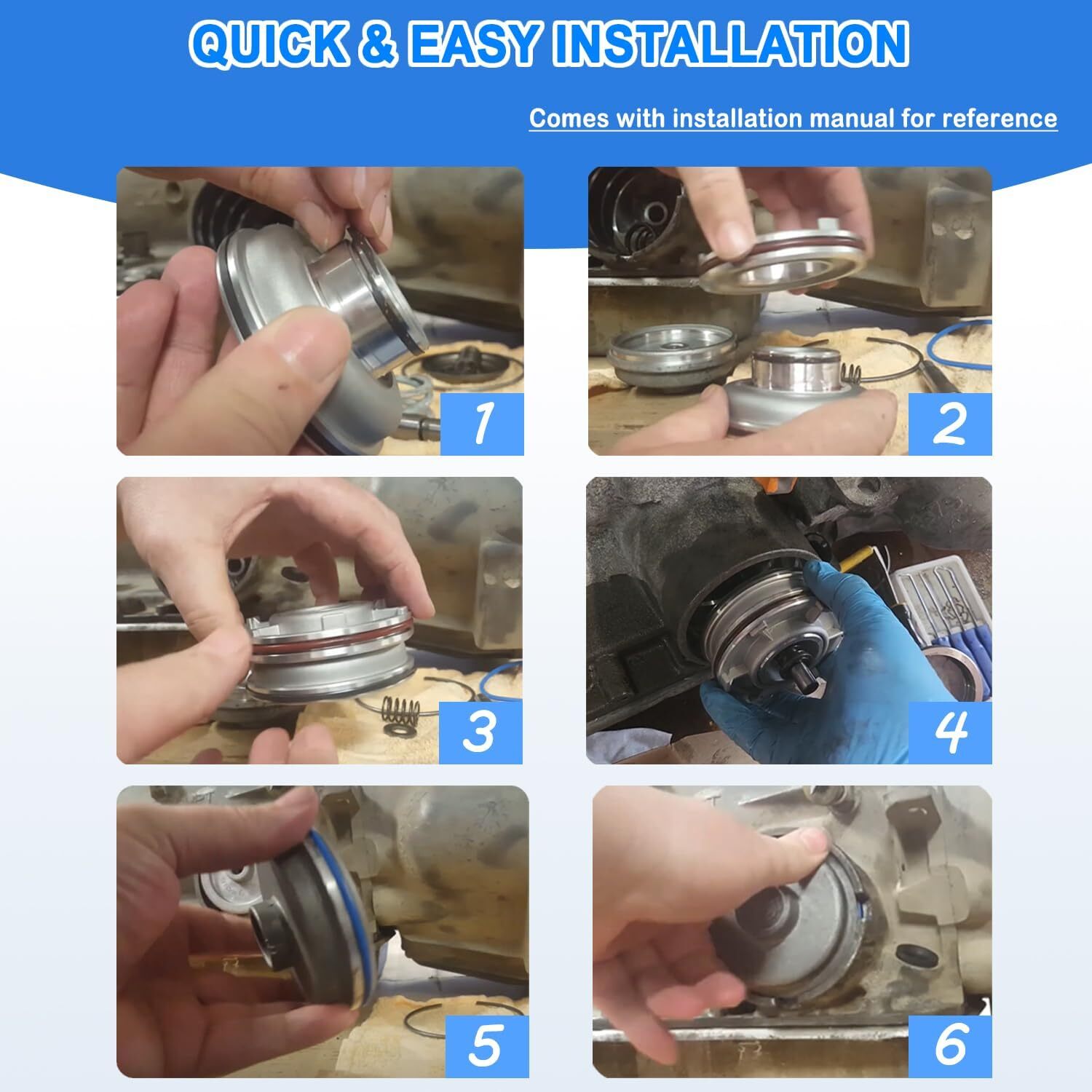 QUICK & EASY INSTALLATION

Comes with installation manual for reference

1

2

3

4

5

6