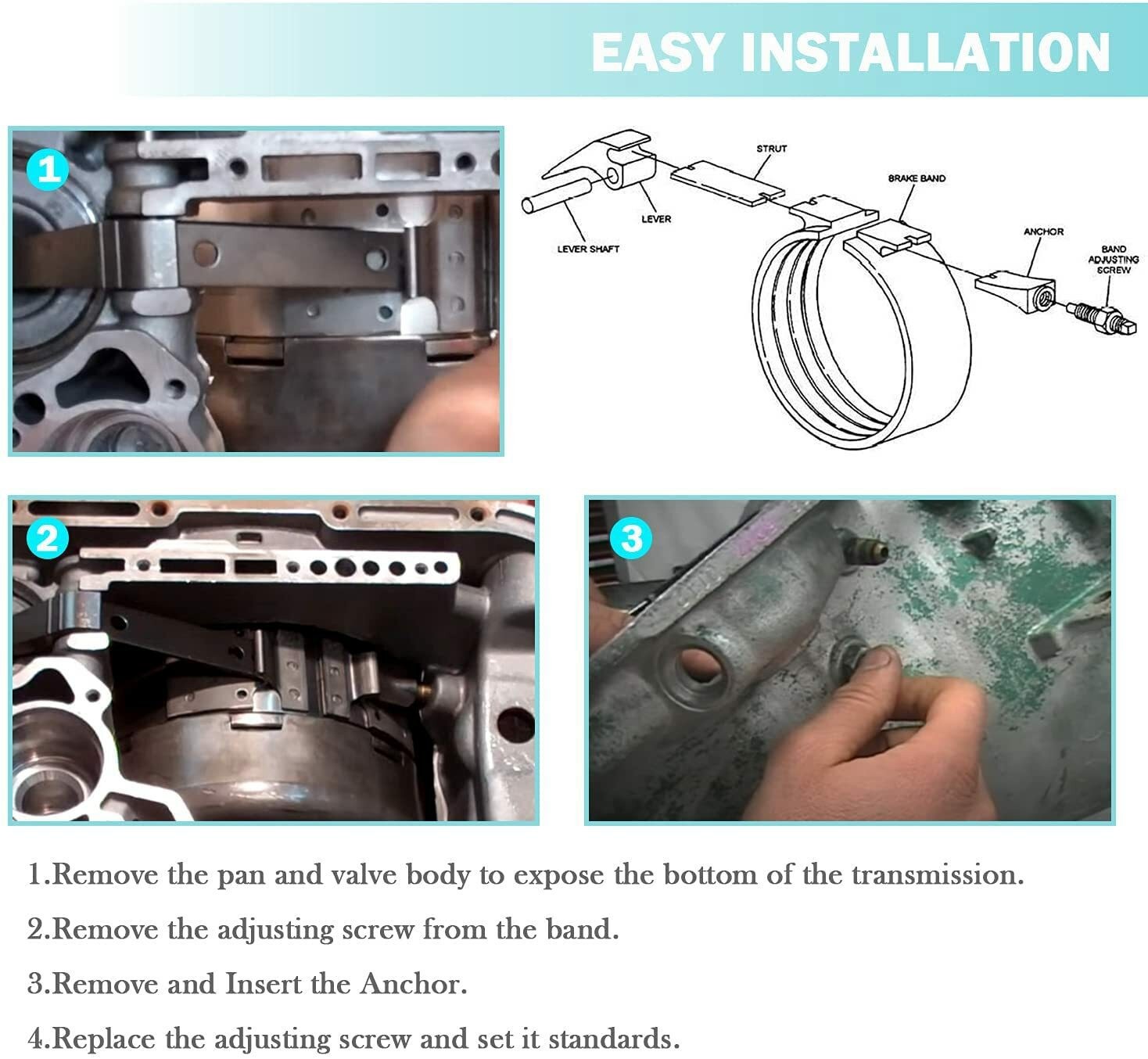 EASY INSTALLATION

1

STRUT
BRAKE BAND
LEVER
LEVER SHAFT
ANCHOR
BAND
ADJUSTING
SCREW

2

3

1.Remove the pan and valve body to expose the bottom of the transmission.

2.Remove the adjusting screw from the band.

3.Remove and Insert the Anchor.

4.Replace the adjusting screw and set it standards.