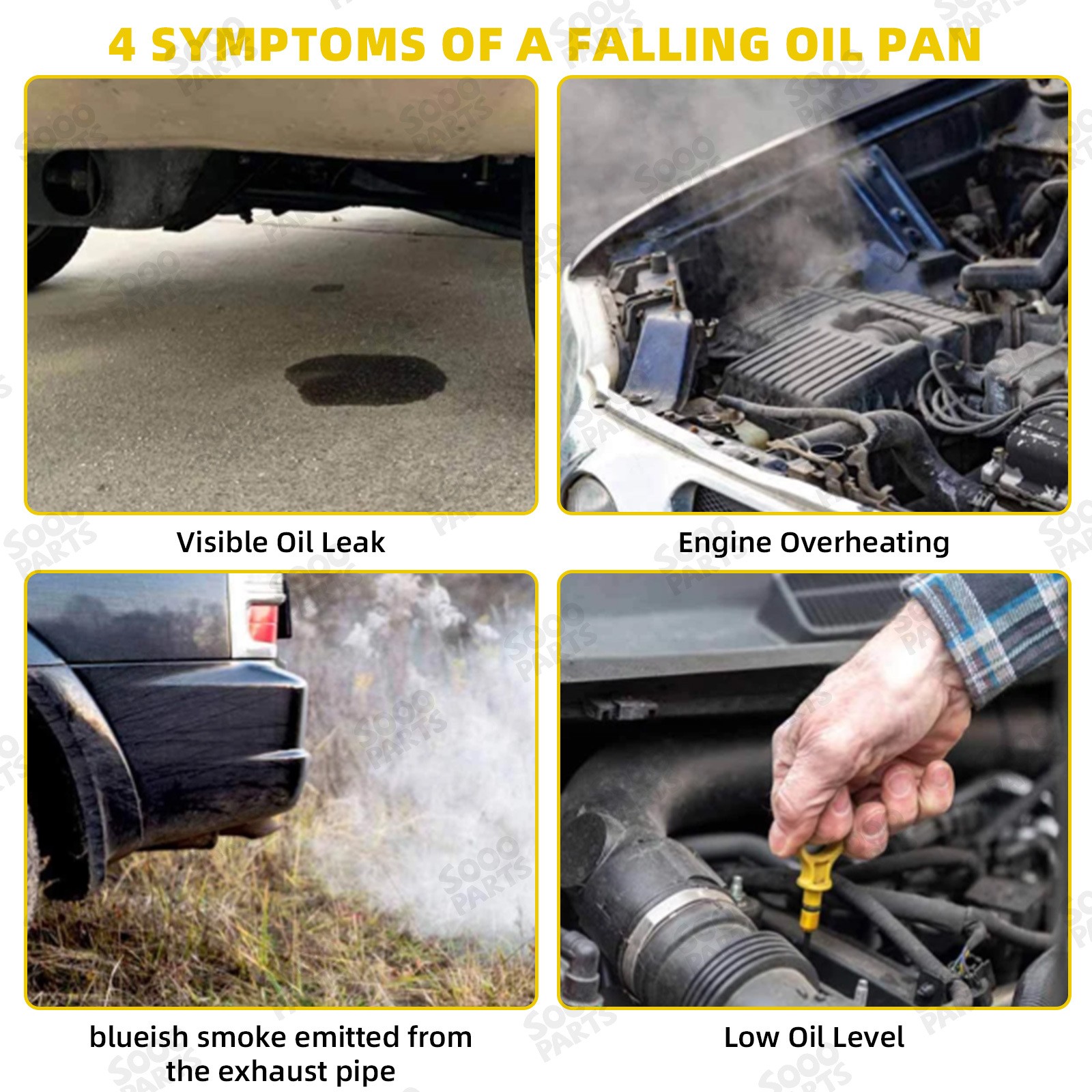 4 SYMPTOMS OF A FALLING OIL PAN

Visible Oil Leak

Engine Overheating

blueish smoke emitted from the exhaust pipe

Low Oil Level

SOOO PARTS