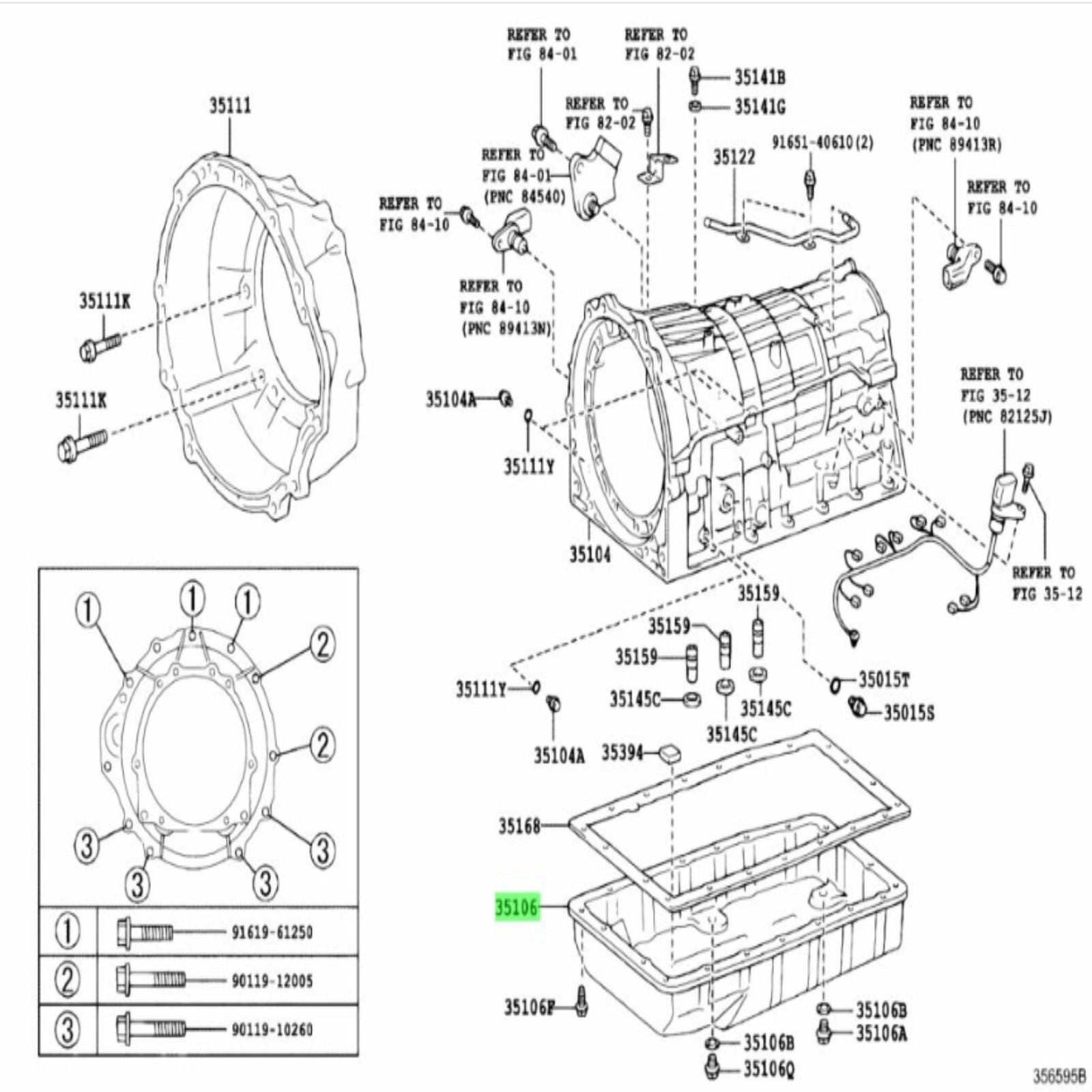 35111

35111K

35111K

REFER TO
FIG 84-01

REFER TO
FIG 82-02

35141B

35141G

REFER TO
FIG 82-02

REFER TO
FIG 84-01
(PNC 84540)

REFER TO
FIG 84-10

REFER TO
FIG 84-10
(PNC 89413N)

35122

91651-40610(2)

REFER TO
FIG 84-10
(PNC 89413R)

REFER TO
FIG 84-10

35104A

35111Y

35104

REFER TO
FIG 35-12
(PNC 82125J)

REFER TO
FIG 35-12

35159

35159

35159

35111Y

35145C

35145C

35145C

35015T

35015S

35104A

35394

35168

35106

35106F

35106B

35106A

35106B

35106Q

1 1 1 2 2 3 3 3 3

| 1 | 91619-61250 |
|---|---|
| 2 | 90119-12005 |
| 3 | 90119-10260 |

356595B