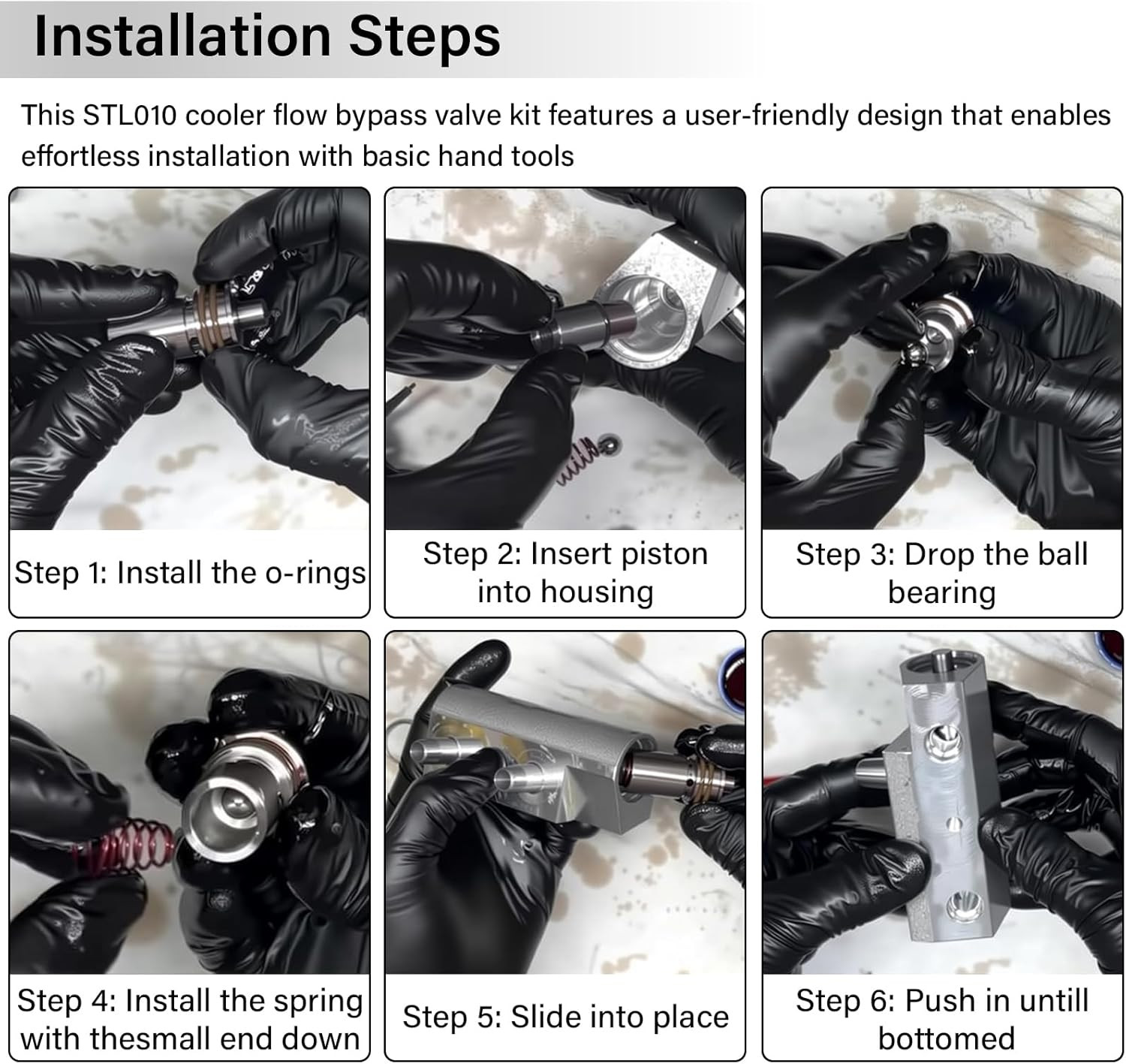 Installation Steps

This STL010 cooler flow bypass valve kit features a user-friendly design that enables effortless installation with basic hand tools

Step 1: Install the o-rings

Step 2: Insert piston into housing

Step 3: Drop the ball bearing

Step 4: Install the spring with thesmall end down

Step 5: Slide into place

Step 6: Push in untill bottomed