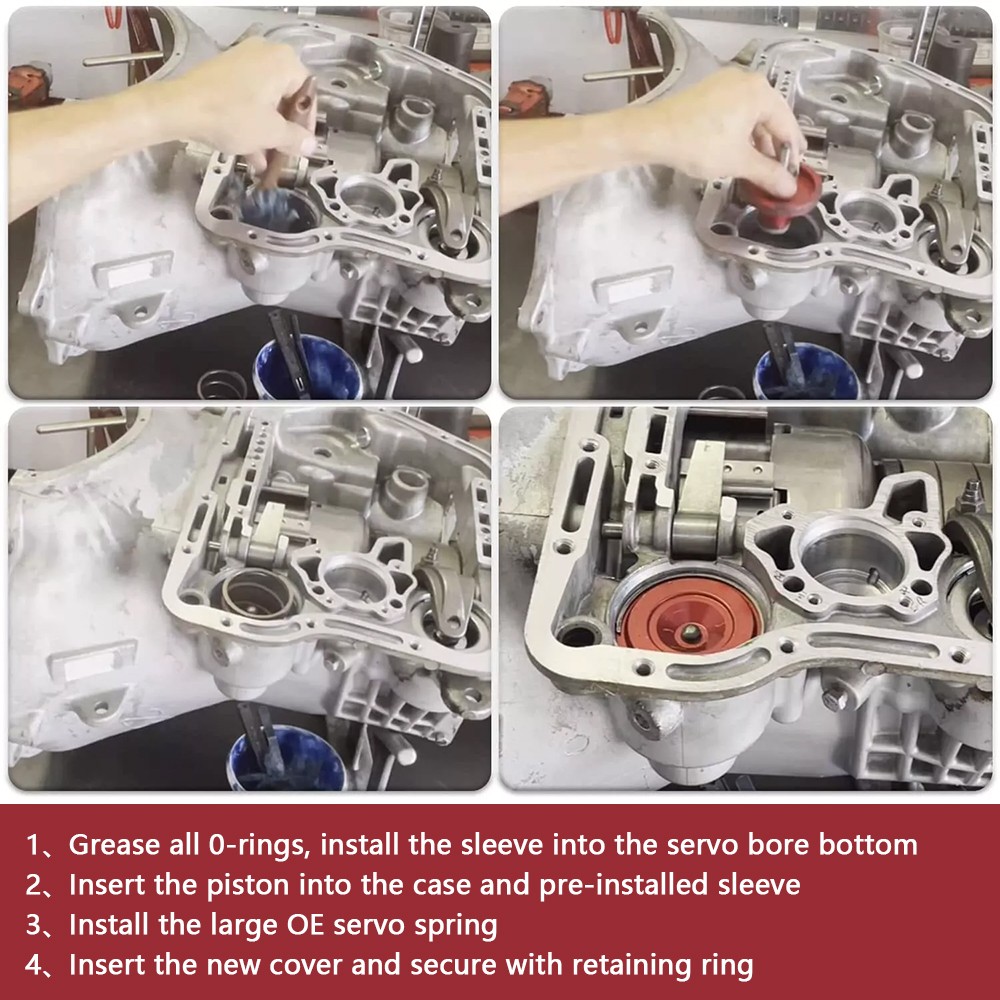 1、Grease all 0-rings, install the sleeve into the servo bore bottom
2、Insert the piston into the case and pre-installed sleeve
3、Install the large OE servo spring
4、Insert the new cover and secure with retaining ring