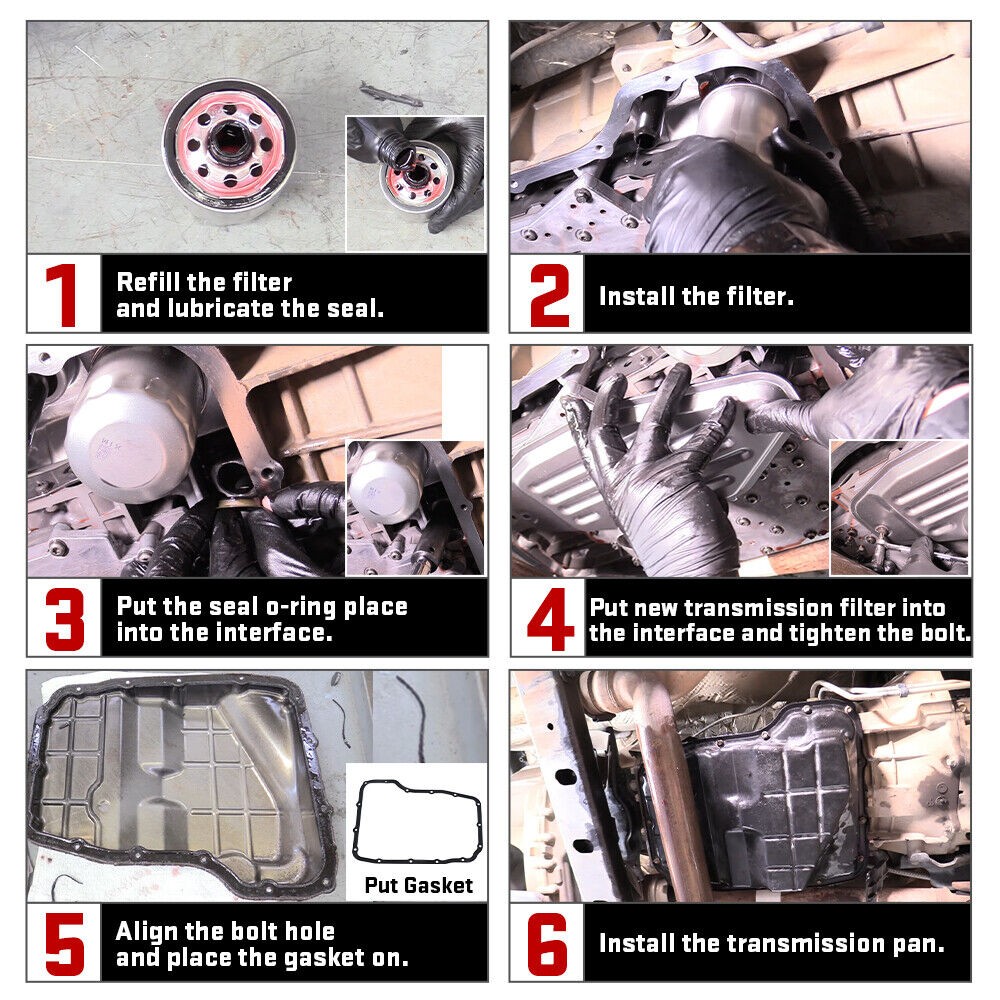 1
Refill the filter
and lubricate the seal.

2
Install the filter.

3
Put the seal o-ring place
into the interface.

4
Put new transmission filter into
the interface and tighten the bolt.

Put Gasket

5
Align the bolt hole
and place the gasket on.

6
Install the transmission pan.