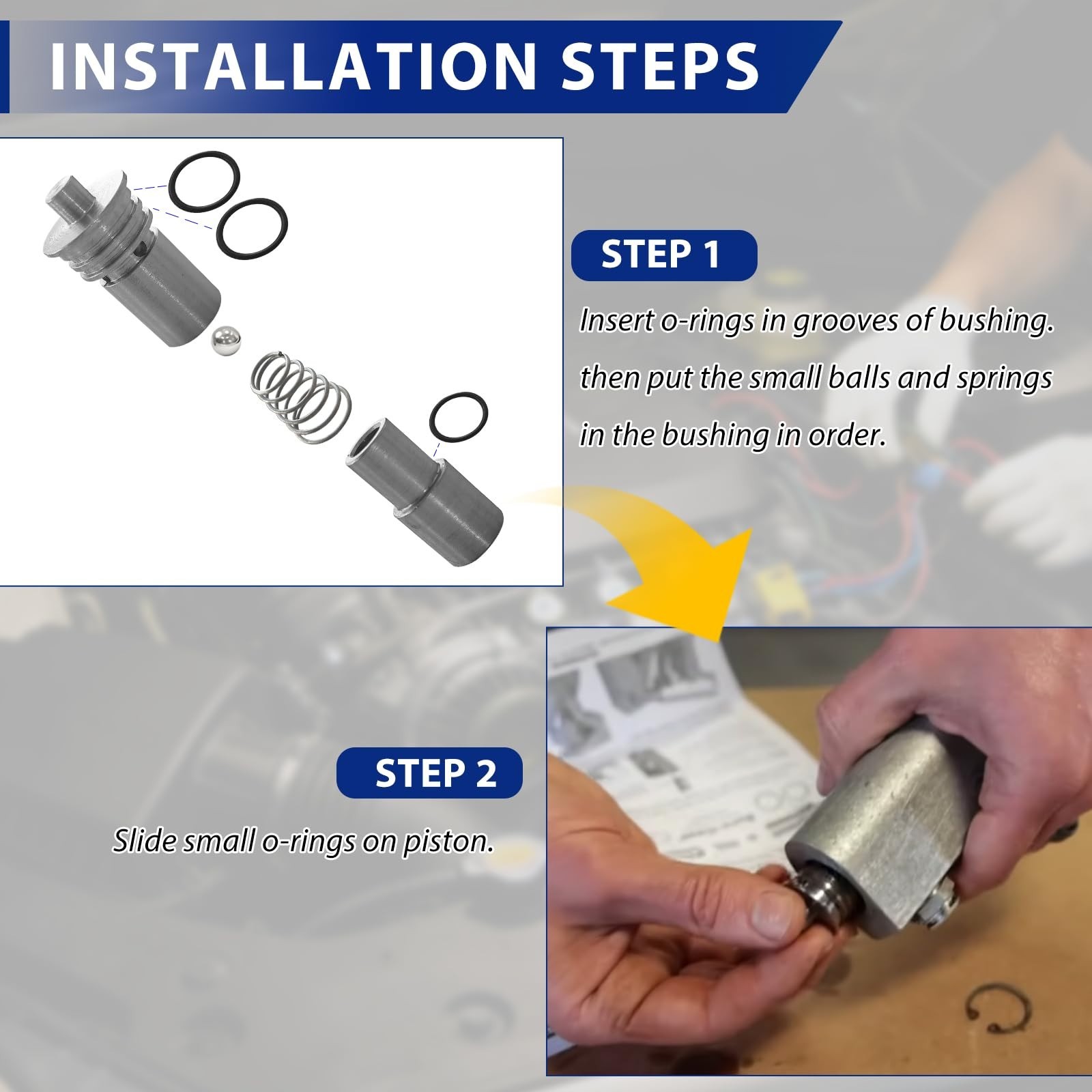 INSTALLATION STEPS

STEP 1

Insert o-rings in grooves of bushing. then put the small balls and springs in the bushing in order.

STEP 2

Slide small o-rings on piston.