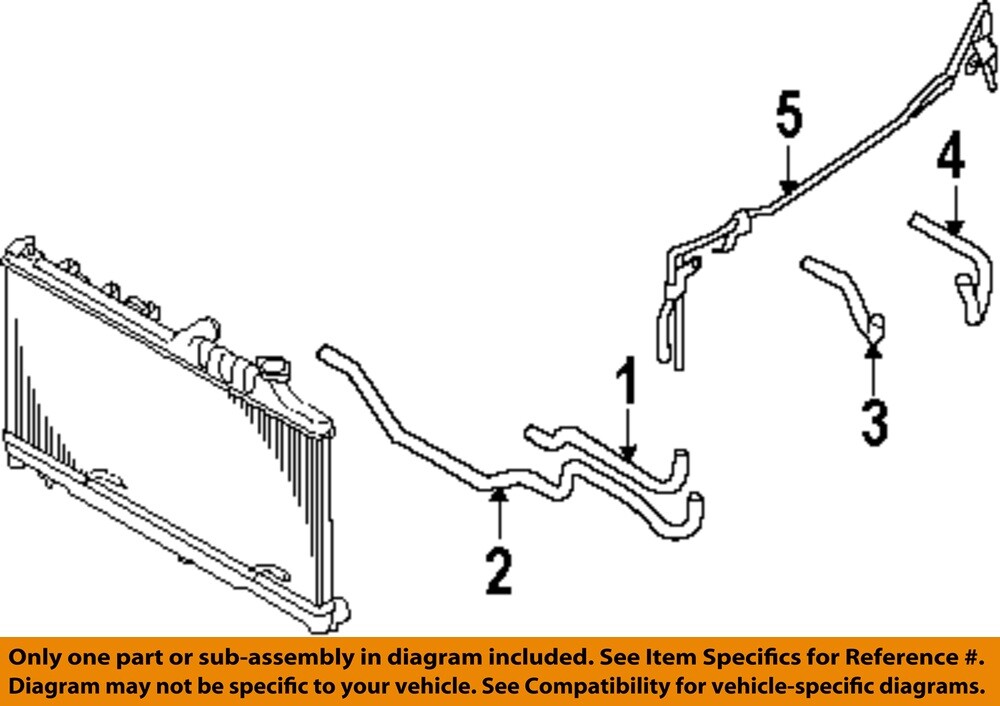 5

4

1

3

2

Only one part or sub-assembly in diagram included. See Item Specifics for Reference #. Diagram may not be specific to your vehicle. See Compatibility for vehicle-specific diagrams.